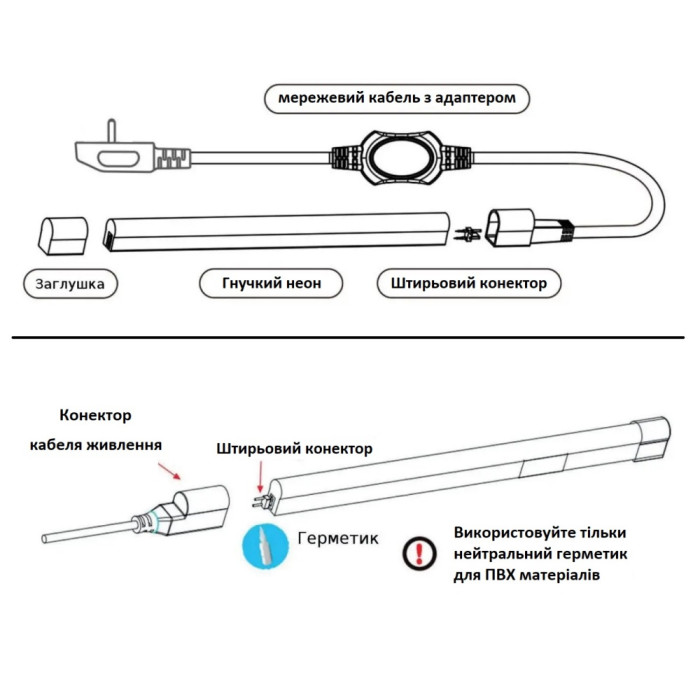 мережевий кабель з адаптером

Заглушка

Гнучкий неон

Штирьовий конектор

Конектор
кабеля живлення

Штирьовий конектор

Герметик

Використовуйте тільки нейтральний герметик для ПВХ матеріалів